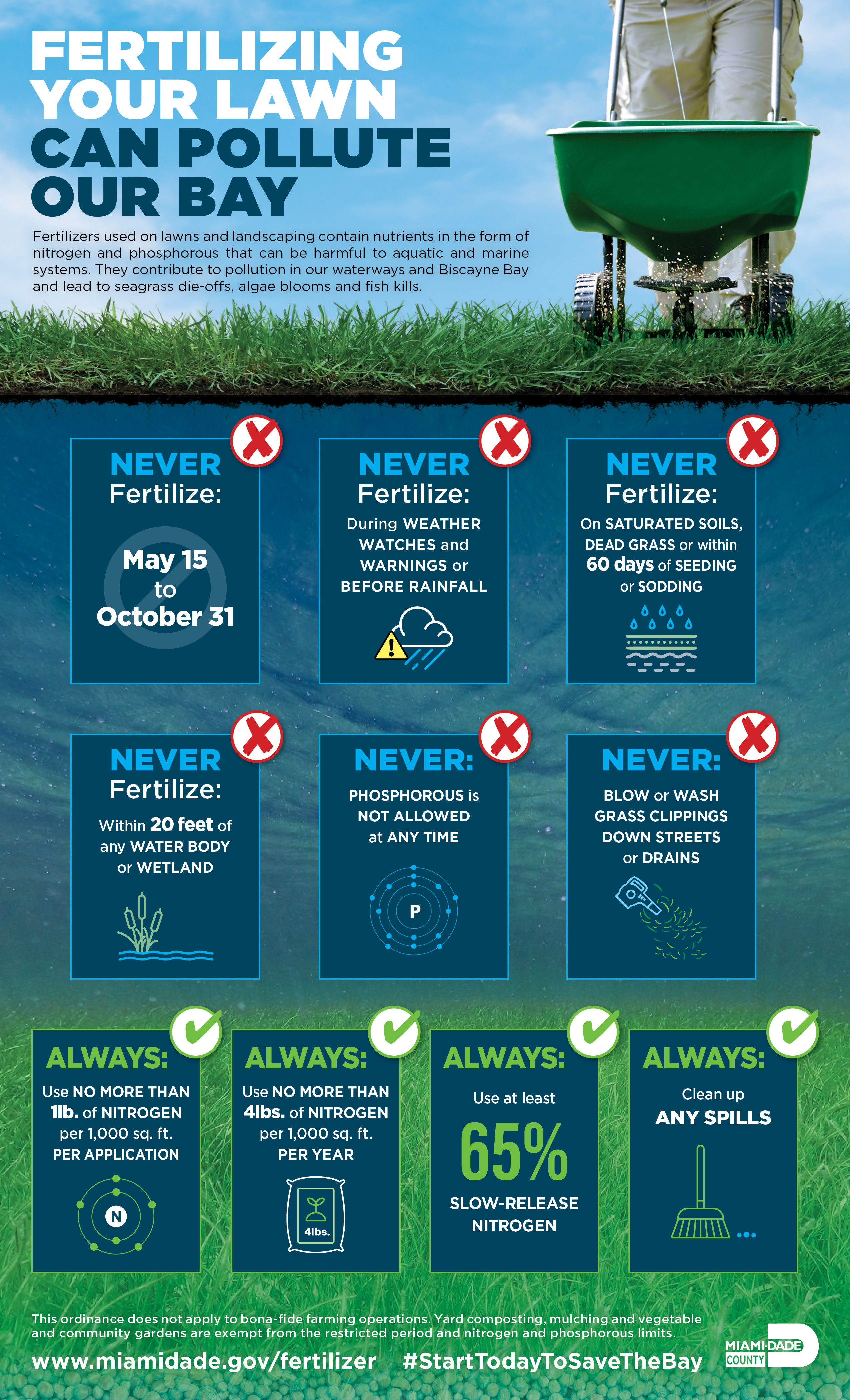 FERTILIZING YOUR LAWN CAN POLLUTE OUR BAY

Fertilizers used on lawns and landscaping contain nutrients in the form of nitrogen and phosphorous that can be harmful to aquatic and marine systems. They contribute to pollution in our waterways and Biscayne Bay and lead to seagrass die-offs, algae blooms and fish kills.

NEVER Fertilize:
May 15 to October 31

NEVER Fertilize:
During WEATHER WATCHES and WARNINGS or BEFORE RAINFALL

NEVER Fertilize:
On SATURATED SOILS, DEAD GRASS or within 60 days of SEEDING or SODDING

NEVER Fertilize:
Within 20 feet of any WATER BODY or WETLAND

NEVER:
PHOSPHOROUS is NOT ALLOWED at ANY TIME

P

NEVER:
BLOW or WASH GRASS CLIPPINGS DOWN STREETS or DRAINS

ALWAYS:
Use NO MORE THAN 1lb. of NITROGEN per 1,000 sq. ft. PER APPLICATION

N

ALWAYS:
Use NO MORE THAN 4lbs. of NITROGEN per 1,000 sq. ft. PER YEAR

4lbs.

ALWAYS:
Use at least 65% SLOW-RELEASE NITROGEN

ALWAYS:
Clean up ANY SPILLS

This ordinance does not apply to bona-fide farming operations. Yard composting, mulching and vegetable and community gardens are exempt from the restricted period and nitrogen and phosphorous limits.

www.miamidade.gov/fertilizer #StartTodayToSaveTheBay

MIAMI-DADE COUNTY