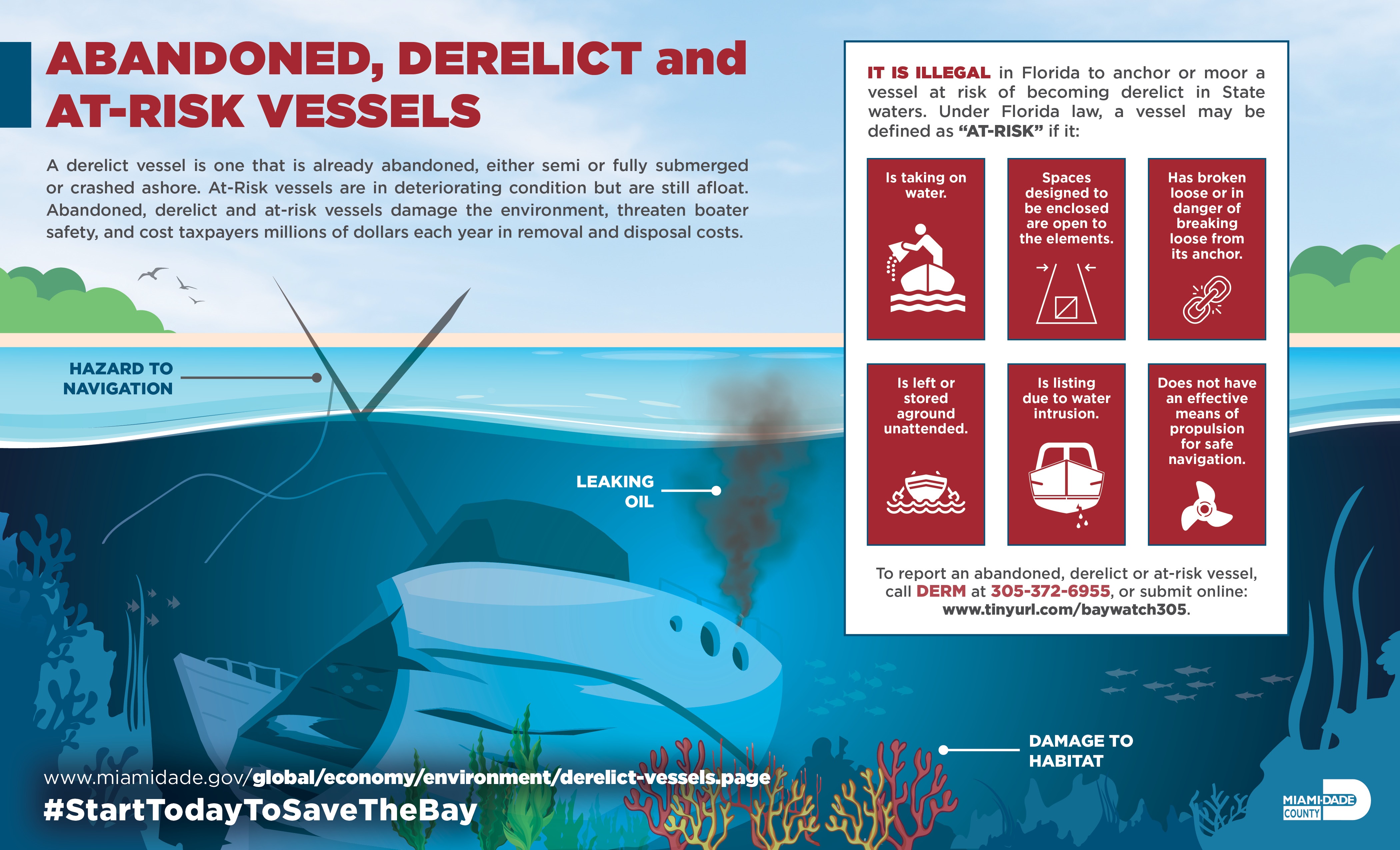 ABANDONED, DERELICT and AT-RISK VESSELS

A derelict vessel is one that is already abandoned, either semi or fully submerged or crashed ashore. At-Risk vessels are in deteriorating condition but are still afloat. Abandoned, derelict and at-risk vessels damage the environment, threaten boater safety, and cost taxpayers millions of dollars each year in removal and disposal costs.

HAZARD TO NAVIGATION

LEAKING OIL

DAMAGE TO HABITAT

IT IS ILLEGAL in Florida to anchor or moor a vessel at risk of becoming derelict in State waters. Under Florida law, a vessel may be defined as "AT-RISK" if it:

Is taking on water.

Spaces designed to be enclosed are open to the elements.

Has broken loose or in danger of breaking loose from its anchor.

Is left or stored aground unattended.

Is listing due to water intrusion.

Does not have an effective means of propulsion for safe navigation.

To report an abandoned, derelict or at-risk vessel, call DERM at 305-372-6955, or submit online: www.tinyurl.com/baywatch305.

www.miamidade.gov/global/economy/environment/derelict-vessels.page
#StartTodayToSaveTheBay

MIAMI-DADE COUNTY